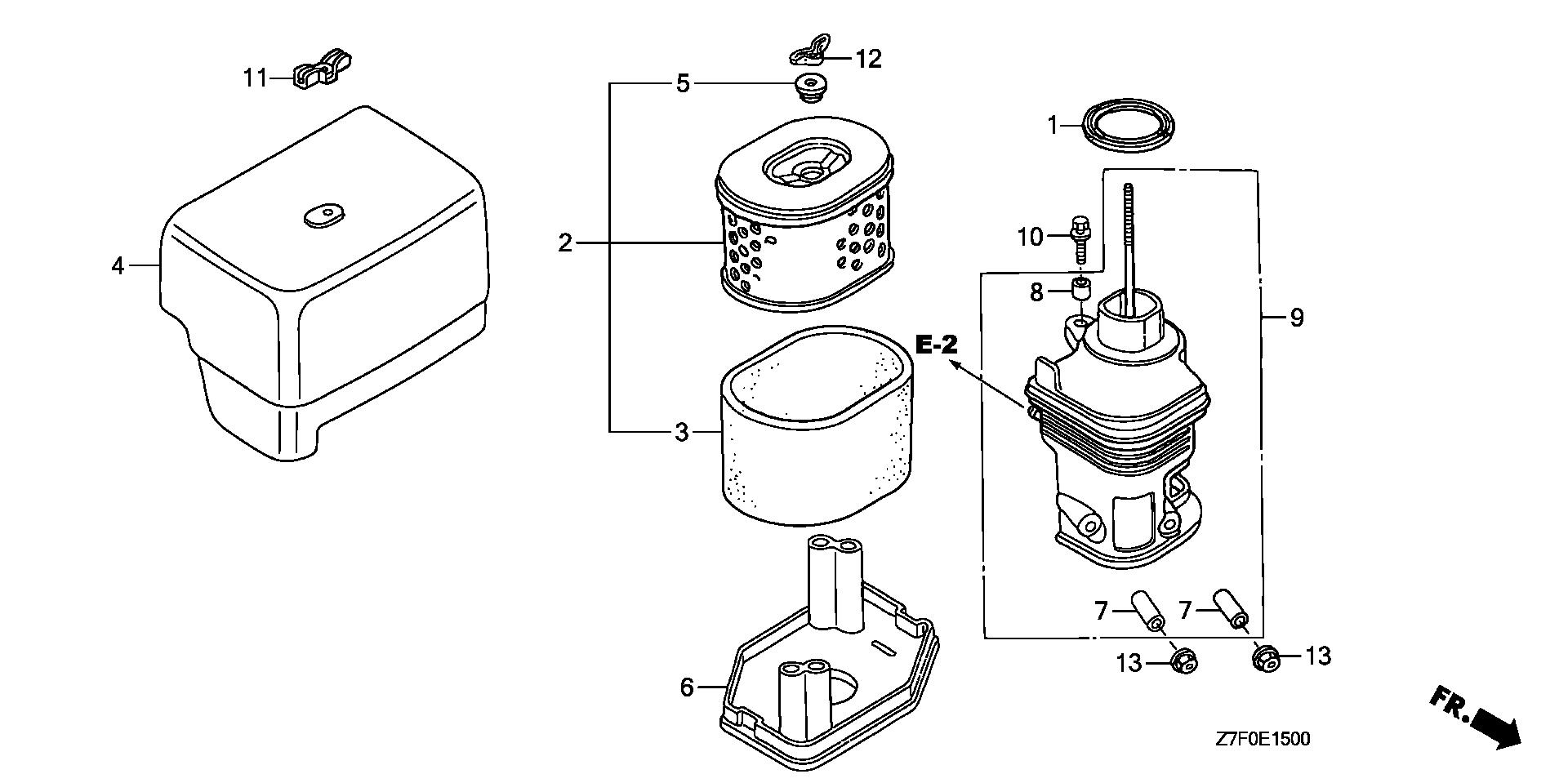 11
12
5
1
4
2
10
8
9
E-2
3
7
7
13
13
6
FR.
Z7F0E1500